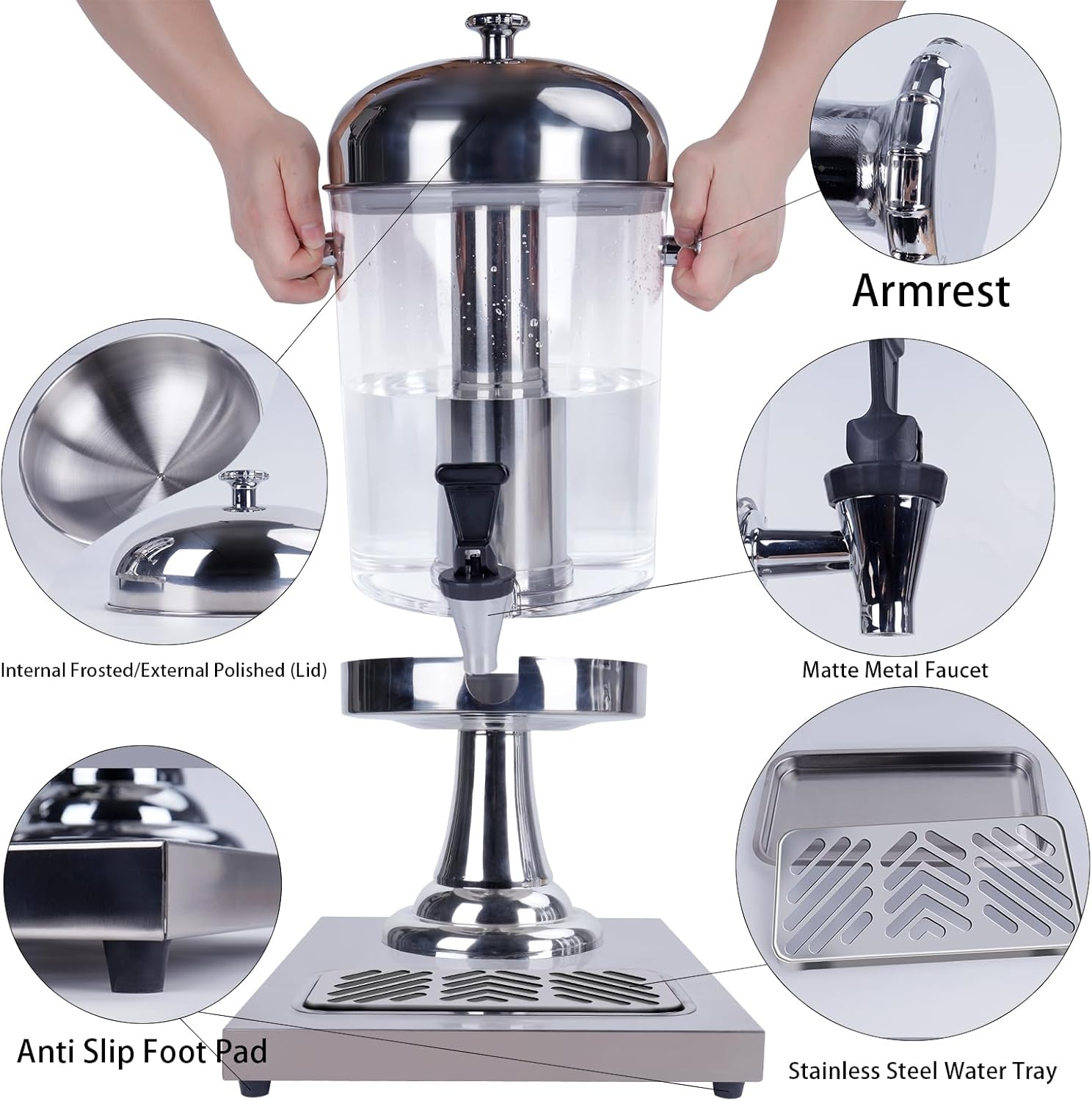 Armrest

Internal Frosted/External Polished (Lid)

Matte Metal Faucet

Anti Slip Foot Pad

Stainless Steel Water Tray